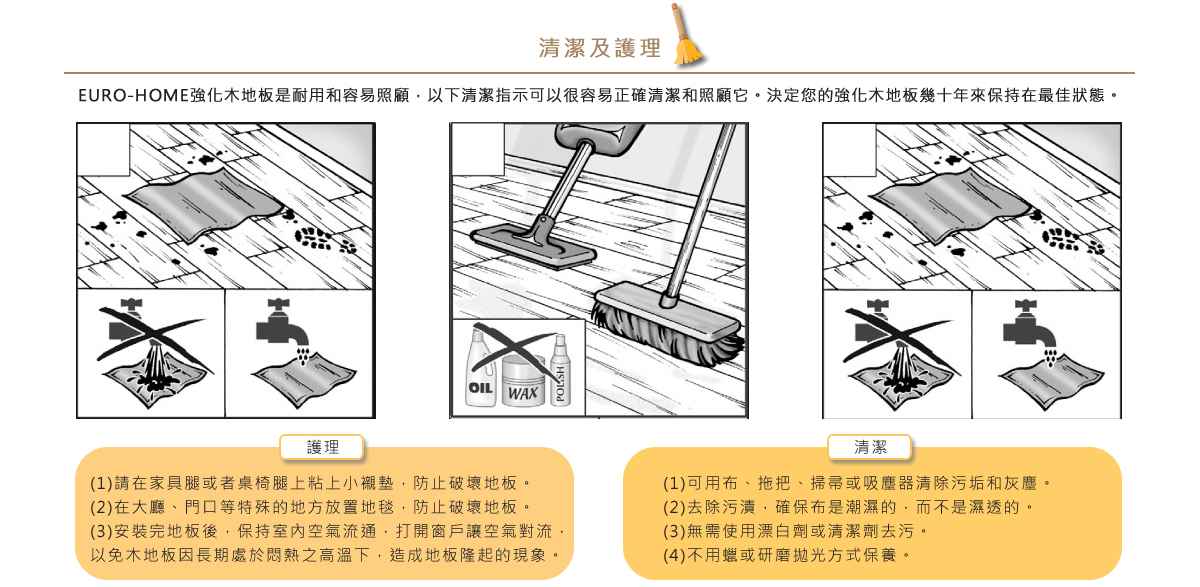 清潔及護理

EURO-HOME強化木地板是耐用和容易照顧，以下清潔指示可以很容易正確清潔和照顧它。決定您的強化木地板幾十年來保持在最佳狀態。

OIL
WAX
POLISH

護理

(1)請在家具腿或者桌椅腿上粘上小襯墊，防止破壞地板。
(2)在大廳、門口等特殊的地方放置地毯，防止破壞地板。
(3)安裝完地板後，保持室內空氣流通，打開窗戶讓空氣對流，以免木地板因長期處於悶熱之高溫下，造成地板隆起的現象。

清潔

(1)可用布、拖把、掃帚或吸塵器清除污垢和灰塵。
(2)去除污漬，確保布是潮濕的，而不是濕透的。
(3)無需使用漂白劑或清潔劑去污。
(4)不用蠟或研磨拋光方式保養。